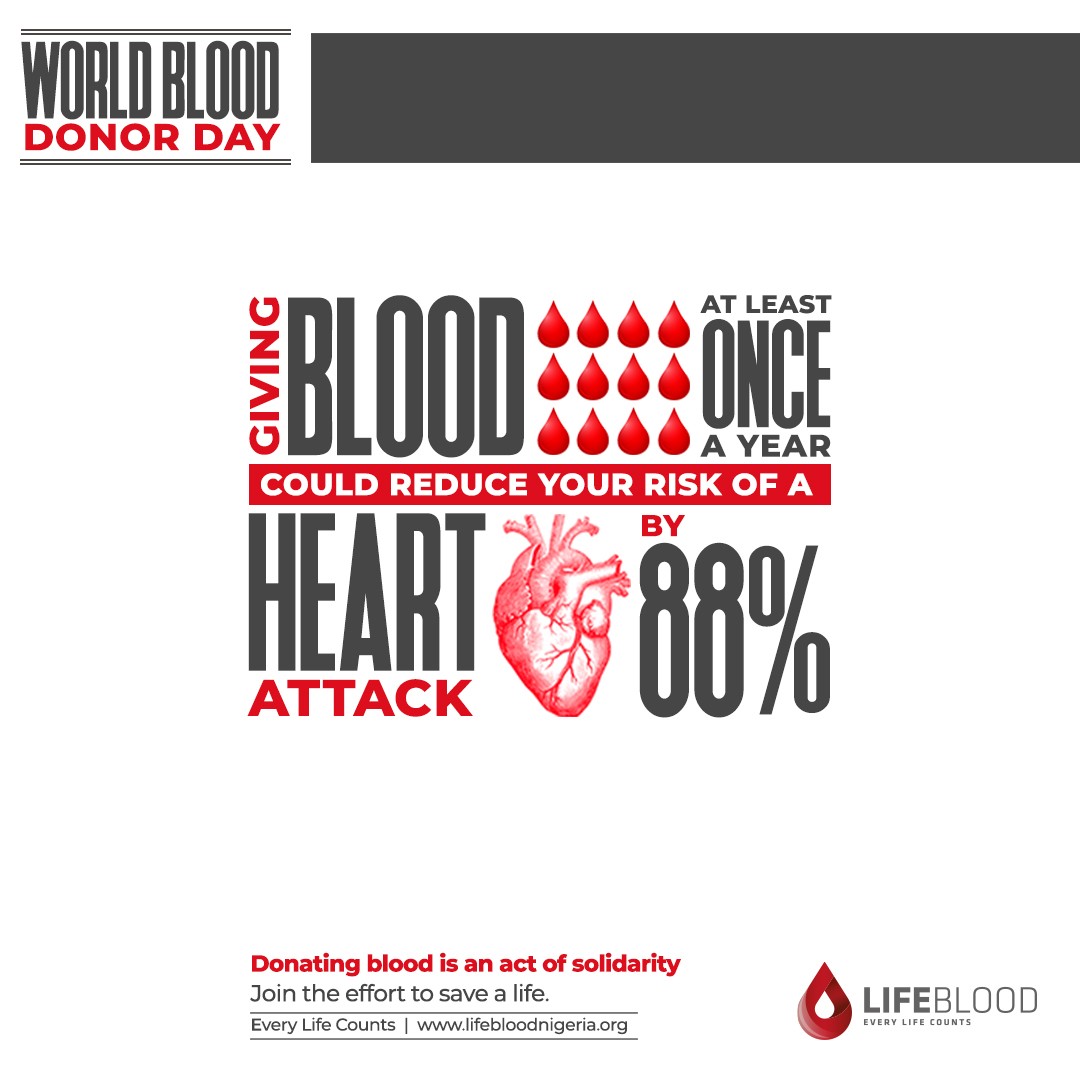 WORLD BLOOD
DONOR DAY

GIVING BLOOD AT LEAST ONCE A YEAR
COULD REDUCE YOUR RISK OF A
HEART ATTACK BY 88%

Donating blood is an act of solidarity
Join the effort to save a life.
Every Life Counts | www.lifebloodnigeria.org

LIFEBLOOD
EVERY LIFE COUNTS